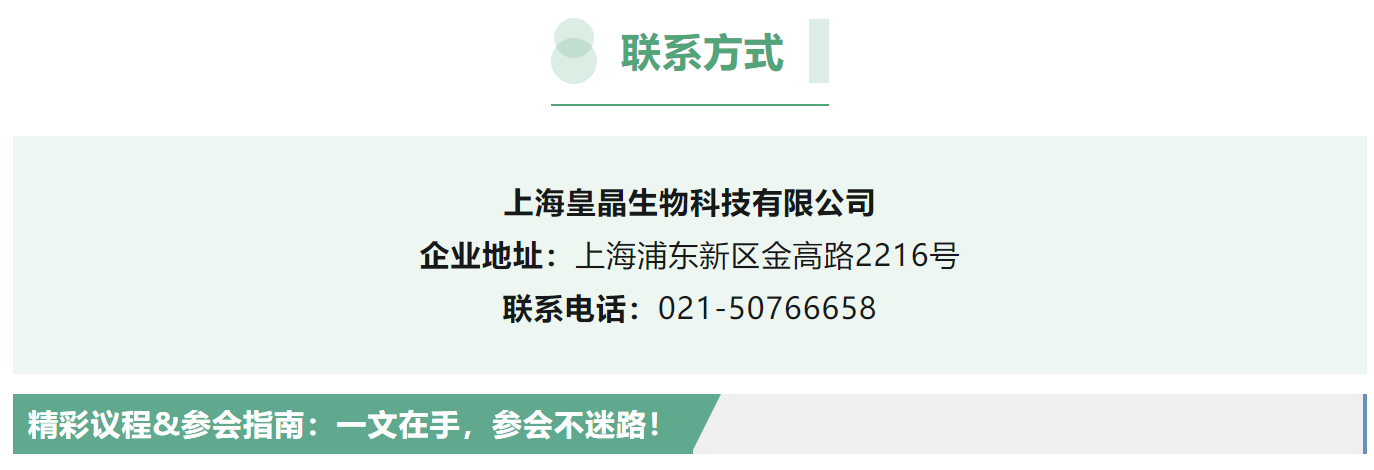 联系方式

上海皇晶生物科技有限公司
企业地址：上海浦东新区金高路2216号
联系电话：021-50766658

精彩议程&参会指南：一文在手，参会不迷路！