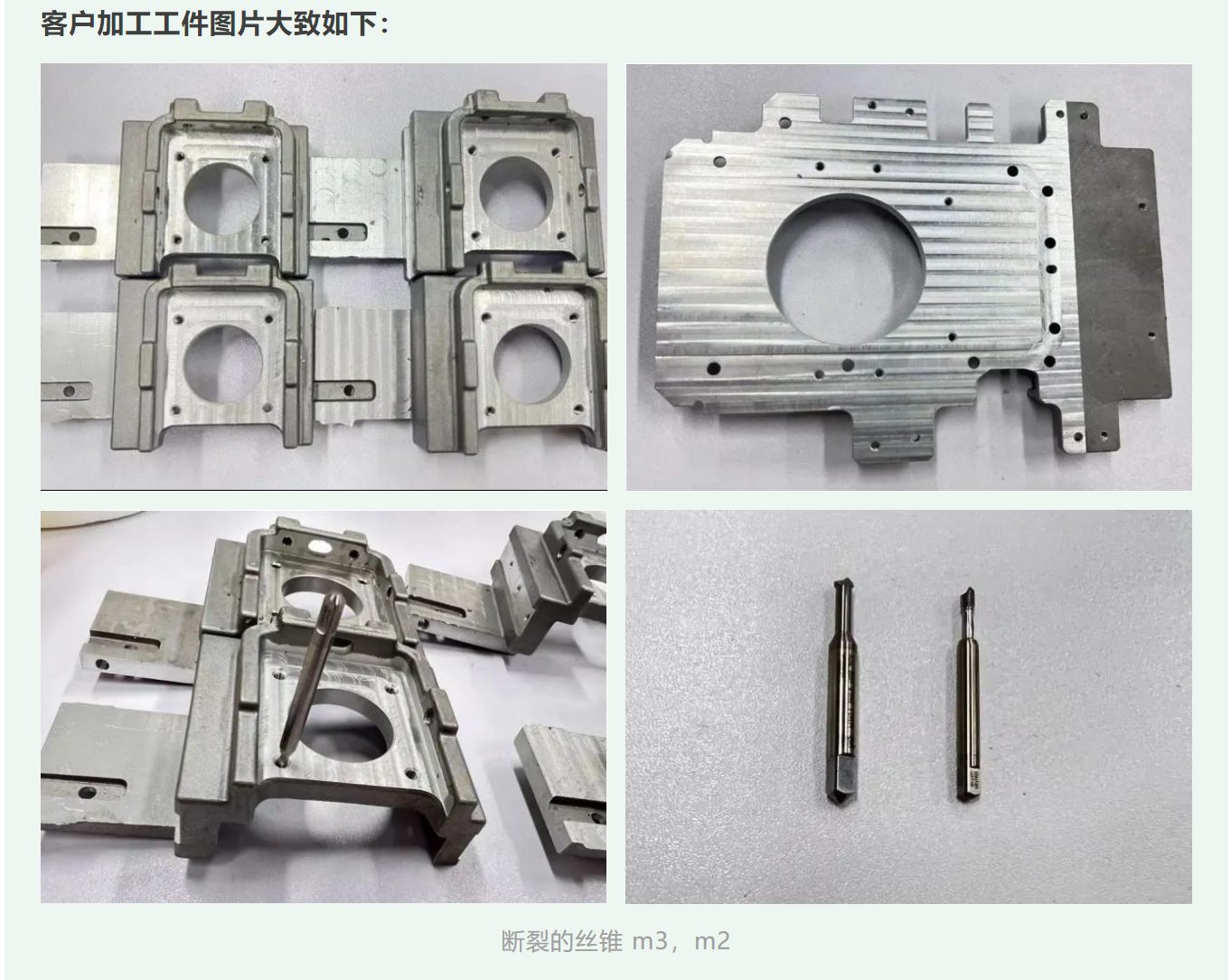 客户加工工件图片大致如下：

断裂的丝锥 m3，m2